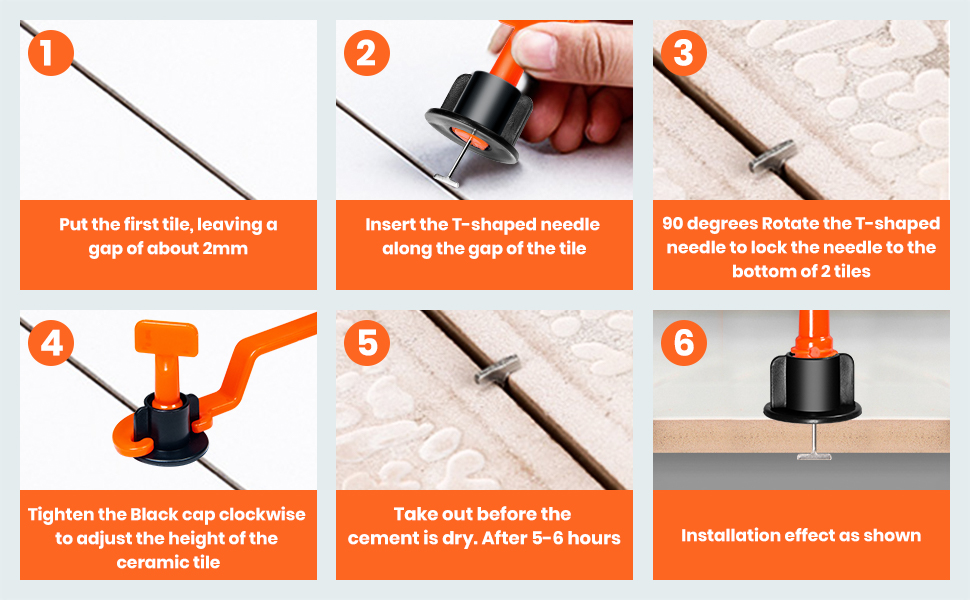 1

Put the first tile, leaving a gap of about 2mm

2

Insert the T-shaped needle along the gap of the tile

3

90 degrees Rotate the T-shaped needle to lock the needle to the bottom of 2 tiles

4

Tighten the Black cap clockwise to adjust the height of the ceramic tile

5

Take out before the cement is dry. After 5-6 hours

6

Installation effect as shown