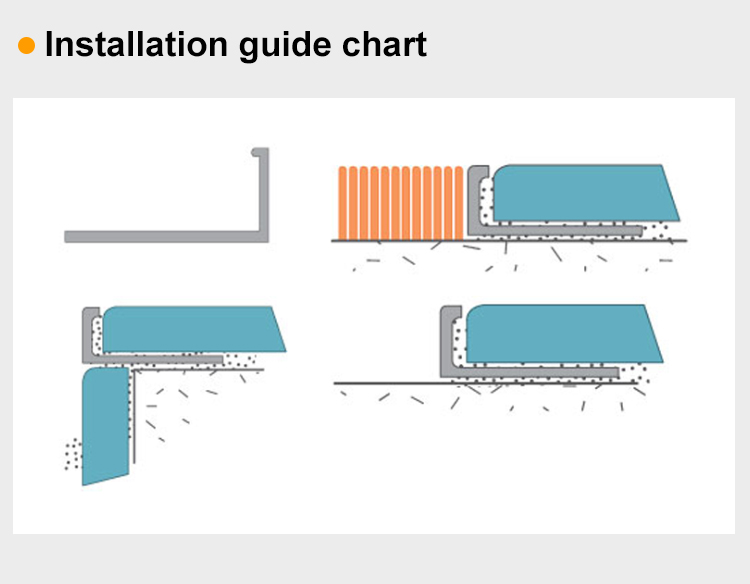 Installation guide chart